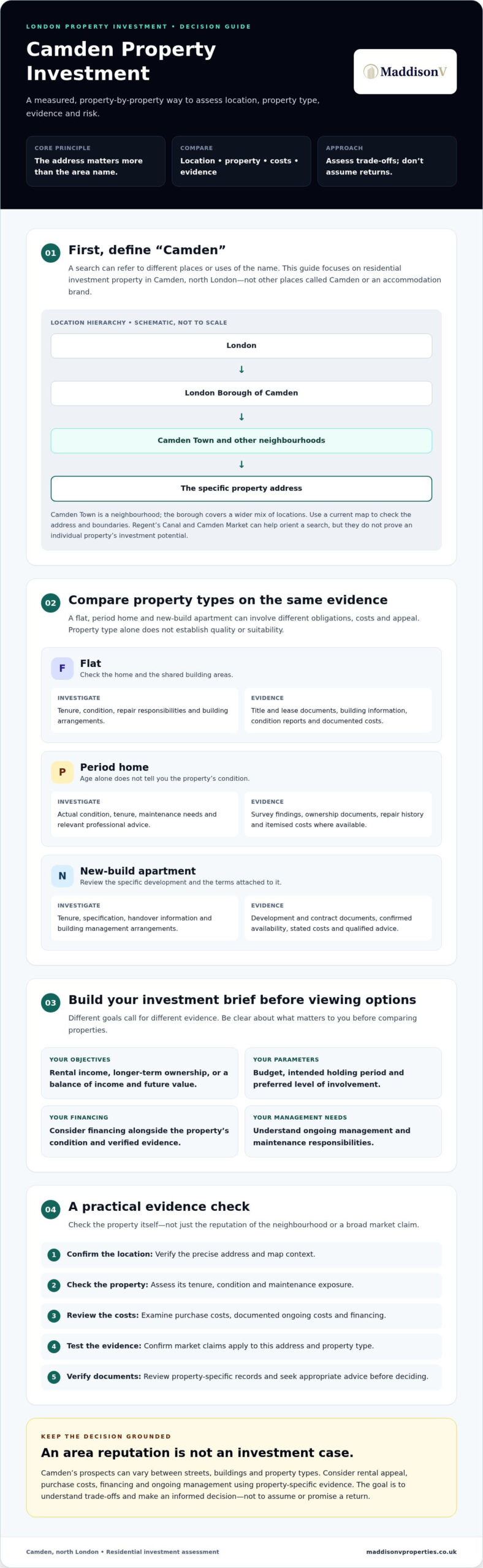 LONDON PROPERTY INVESTMENT • DECISION GUIDE

Camden Property Investment

MaddisonV

A measured, property-by-property way to assess location, property type, evidence and risk.

CORE PRINCIPLE
The address matters more than the area name.

COMPARE
Location • property • costs • evidence

APPROACH
Assess trade-offs; don't assume returns.

01 First, define "Camden"

A search can refer to different places or uses of the name. This guide focuses on residential investment property in Camden, north London—not other places called Camden or an accommodation brand.

LOCATION HIERARCHY • SCHEMATIC, NOT TO SCALE

London
↓
London Borough of Camden
↓
Camden Town and other neighbourhoods
↓
The specific property address

Camden Town is a neighbourhood; the borough covers a wider mix of locations. Use a current map to check the address and boundaries. Regent's Canal and Camden Market can help orient a search, but they do not prove an individual property's investment potential.

02 Compare property types on the same evidence

A flat, period home and new-build apartment can involve different obligations, costs and appeal. Property type alone does not establish quality or suitability.

F Flat
Check the home and the shared building areas.

INVESTIGATE
Tenure, condition, repair responsibilities and building arrangements.

EVIDENCE
Title and lease documents, building information, condition reports and documented costs.

P Period home
Age alone does not tell you the property's condition.

INVESTIGATE
Actual condition, tenure, maintenance needs and relevant professional advice.

EVIDENCE
Survey findings, ownership documents, repair history and itemised costs where available.

N New-build apartment
Review the specific development and the terms attached to it.

INVESTIGATE
Tenure, specification, handover information and building management arrangements.

EVIDENCE
Development and contract documents, confirmed availability, stated costs and qualified advice.

03 Build your investment brief before viewing options

Different goals call for different evidence. Be clear about what matters to you before comparing properties.

YOUR OBJECTIVES
Rental income, longer-term ownership, or a balance of income and future value.

YOUR PARAMETERS
Budget, intended holding period and preferred level of involvement.

YOUR FINANCING
Consider financing alongside the property's condition and verified evidence.

YOUR MANAGEMENT NEEDS
Understand ongoing management and maintenance responsibilities.

04 A practical evidence check

Check the property itself—not just the reputation of the neighbourhood or a broad market claim.

1 Confirm the location: Verify the precise address and map context.

2 Check the property: Assess its tenure, condition and maintenance exposure.

3 Review the costs: Examine purchase costs, documented ongoing costs and financing.

4 Test the evidence: Confirm market claims apply to this address and property type.

5 Verify documents: Review property-specific records and seek appropriate advice before deciding.

KEEP THE DECISION GROUNDED

An area reputation is not an investment case.

Camden's prospects can vary between streets, buildings and property types. Consider rental appeal, purchase costs, financing and ongoing management using property-specific evidence. The goal is to understand trade-offs and make an informed decision—not to assume or promise a return.

Camden, north London • Residential investment assessment

maddisonvproperties.co.uk